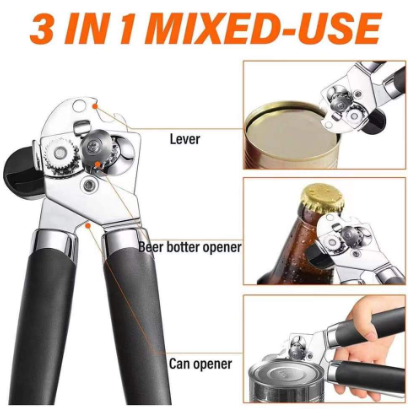 3 IN 1 MIXED-USE

Lever

Beer botter opener

Can opener