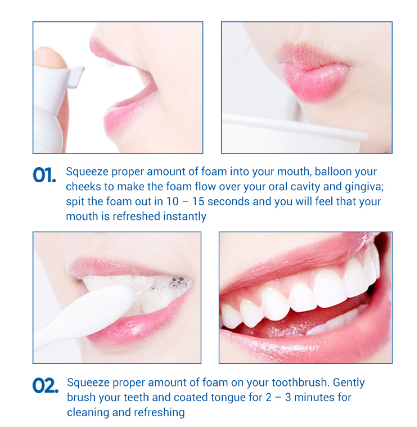 01. Squeeze proper amount of foam into your mouth, balloon your cheeks to make the foam flow over your oral cavity and gingiva; spit the foam out in 10 – 15 seconds and you will feel that your mouth is refreshed instantly

02. Squeeze proper amount of foam on your toothbrush. Gently brush your teeth and coated tongue for 2 – 3 minutes for cleaning and refreshing