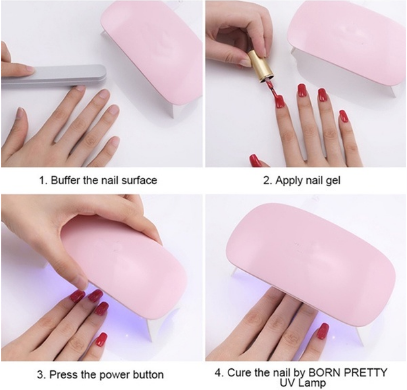 1. Buffer the nail surface

2. Apply nail gel

3. Press the power button

4. Cure the nail by BORN PRETTY UV Lamp